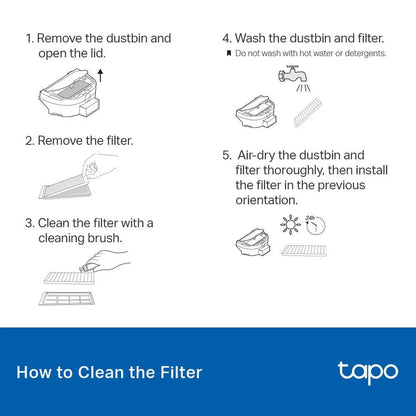 1. Remove the dustbin and open the lid.

2. Remove the filter.

3. Clean the filter with a cleaning brush.

4. Wash the dustbin and filter.

Do not wash with hot water or detergents.

5. Air-dry the dustbin and filter thoroughly, then install the filter in the previous orientation.

24h

How to Clean the Filter

tapo