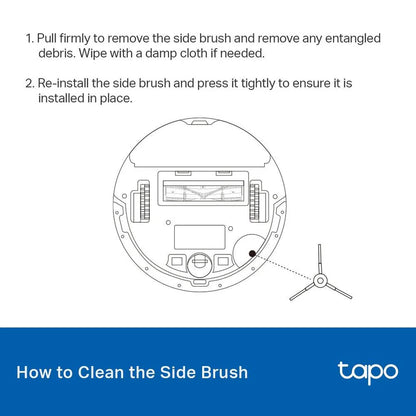 1. Pull firmly to remove the side brush and remove any entangled debris. Wipe with a damp cloth if needed.

2. Re-install the side brush and press it tightly to ensure it is installed in place.

How to Clean the Side Brush

tapo