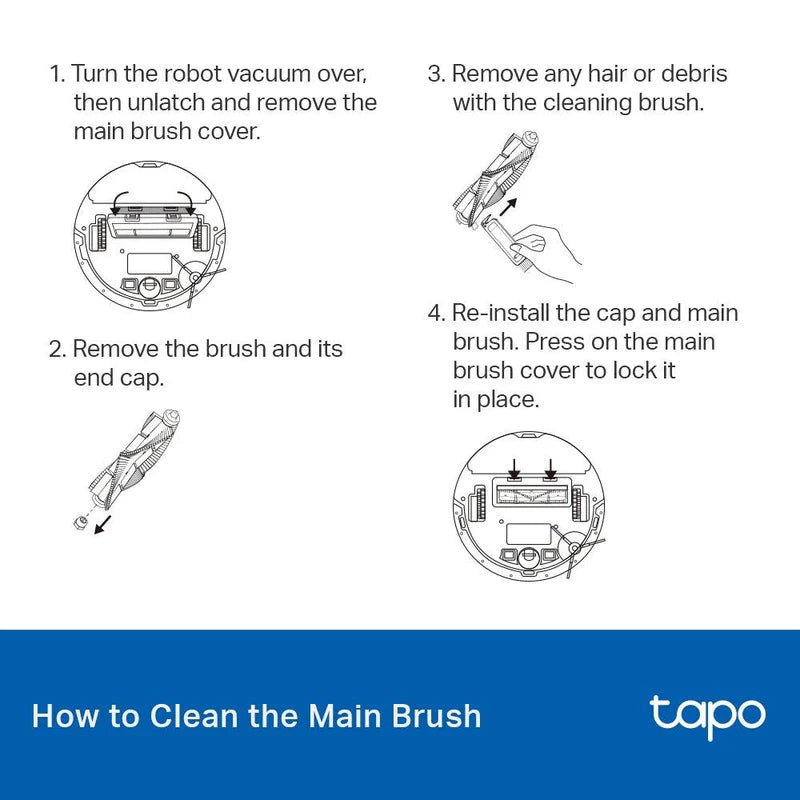 1. Turn the robot vacuum over, then unlatch and remove the main brush cover.

2. Remove the brush and its end cap.

3. Remove any hair or debris with the cleaning brush.

4. Re-install the cap and main brush. Press on the main brush cover to lock it in place.

How to Clean the Main Brush

tapo