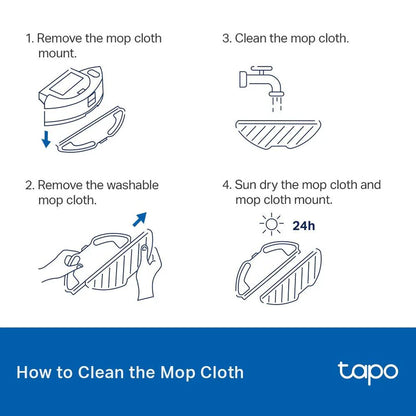 1. Remove the mop cloth mount.

2. Remove the washable mop cloth.

3. Clean the mop cloth.

4. Sun dry the mop cloth and mop cloth mount.

24h

How to Clean the Mop Cloth

tapo